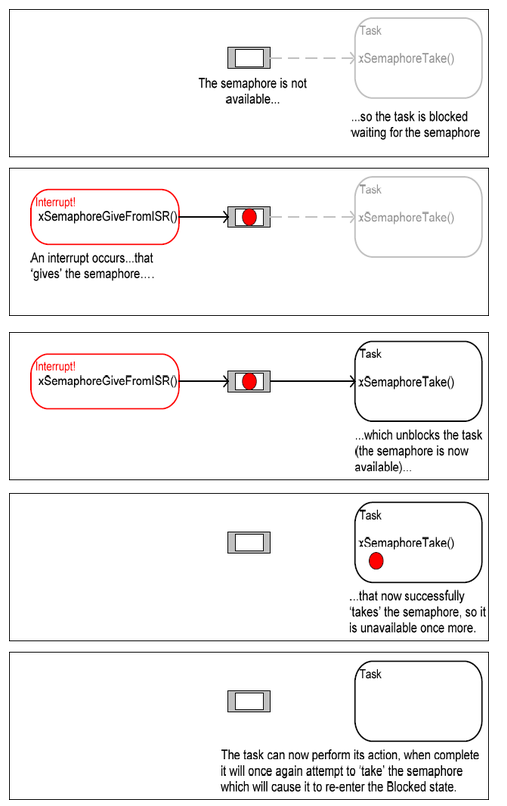 Task
xSemaphoreTake()

The semaphore is not available...

...so the task is blocked waiting for the semaphore

Interrupt!
xSemaphoreGiveFromISR()

Task
xSemaphoreTake()

An interrupt occurs...that 'gives' the semaphore....

Interrupt!
xSemaphoreGiveFromISR()

Task
xSemaphoreTake()

...which unblocks the task (the semaphore is now available)...

Task
xSemaphoreTake()

...that now successfully 'takes' the semaphore, so it is unavailable once more.

Task

The task can now perform its action, when complete it will once again attempt to 'take' the semaphore which will cause it to re-enter the Blocked state.